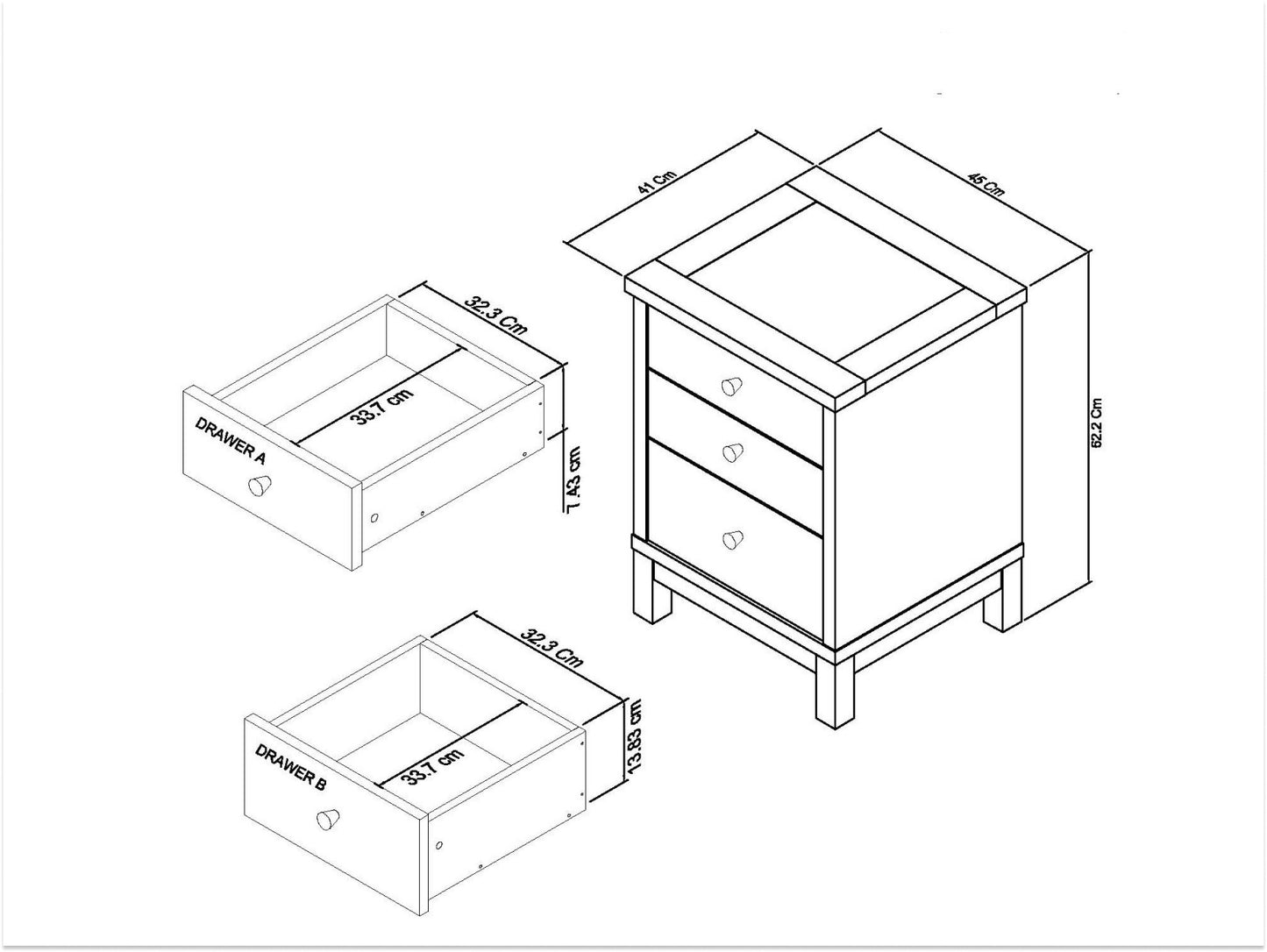 41 Cm
45 Cm
62.2 Cm
32.3 Cm
33.7 cm
DRAWER A
7.43 cm
32.3 Cm
33.7 cm
DRAWER B
13.83 cm