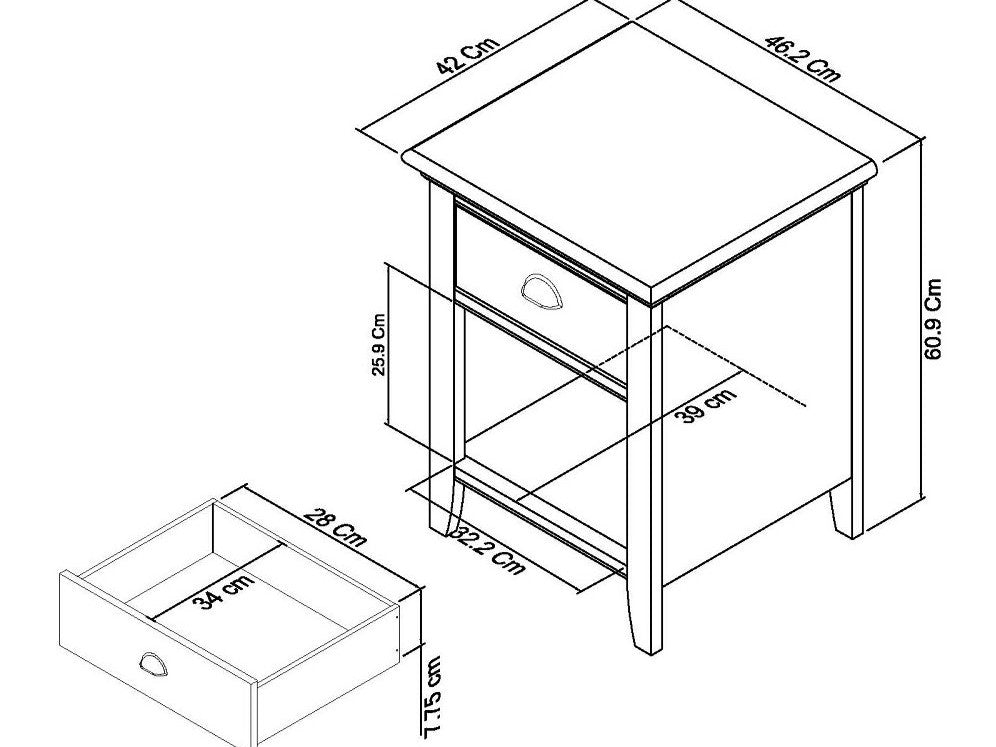 42 Cm
46.2 Cm
60.9 Cm
25.9 Cm
39 cm
32.2 Cm
28 Cm
34 cm
7.75 cm