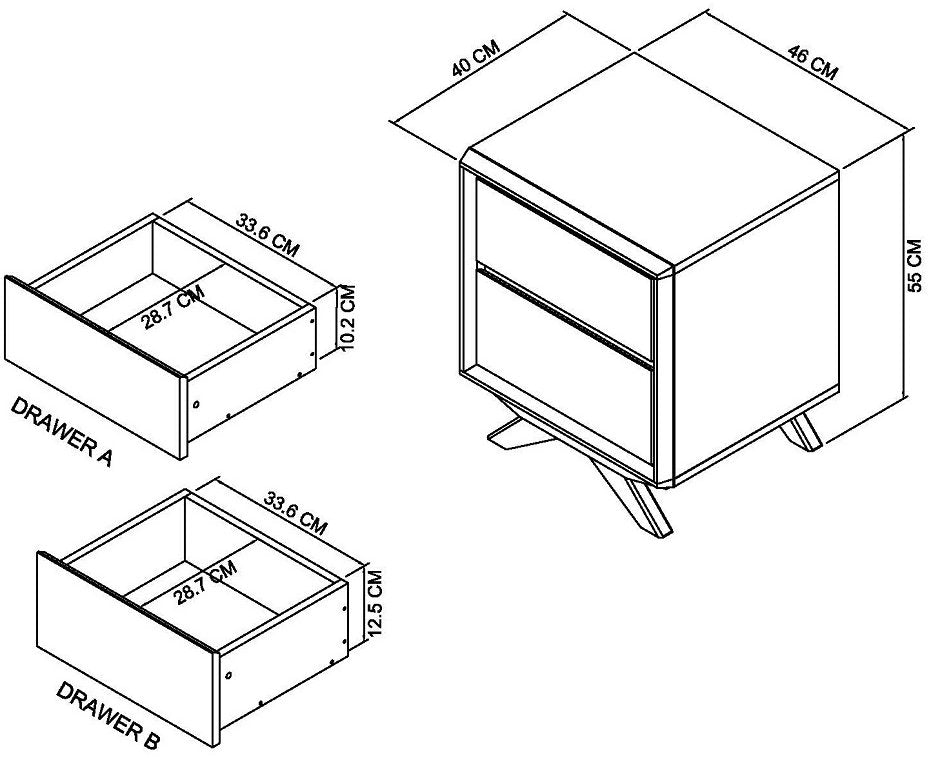 40 CM
46 CM
55 CM
33.6 CM
28.7 CM
10.2 CM
DRAWER A
33.6 CM
28.7 CM
12.5 CM
DRAWER B