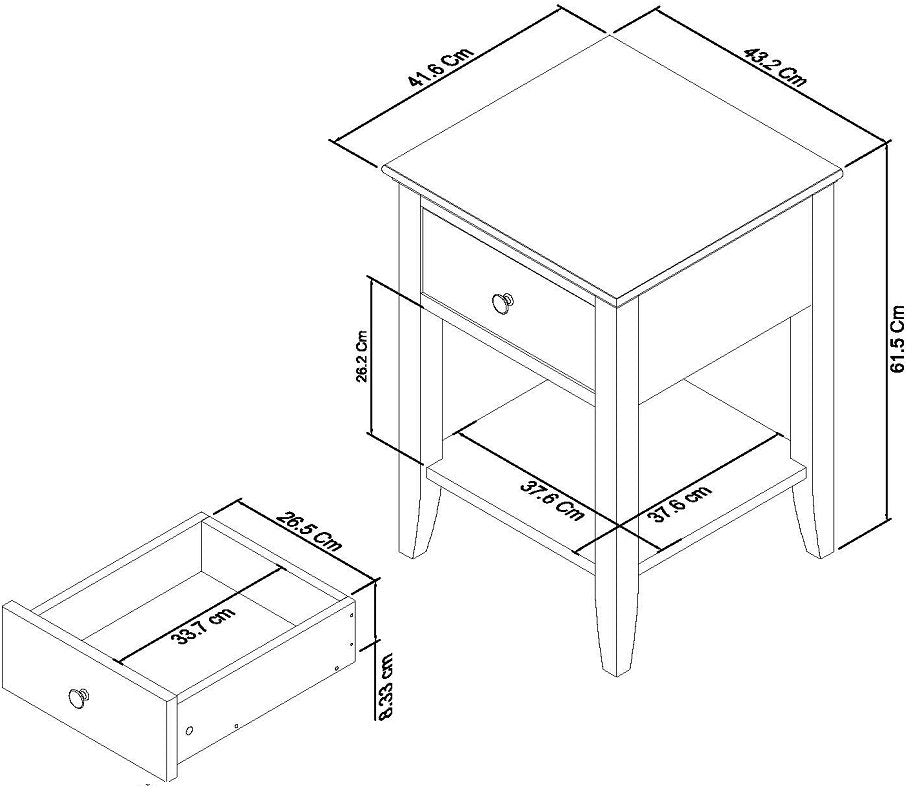 41.6 Cm
43.2 Cm
61.5 Cm
26.2 Cm
37.6 Cm
37.6 cm
26.5 Cm
33.7 cm
8.33 cm